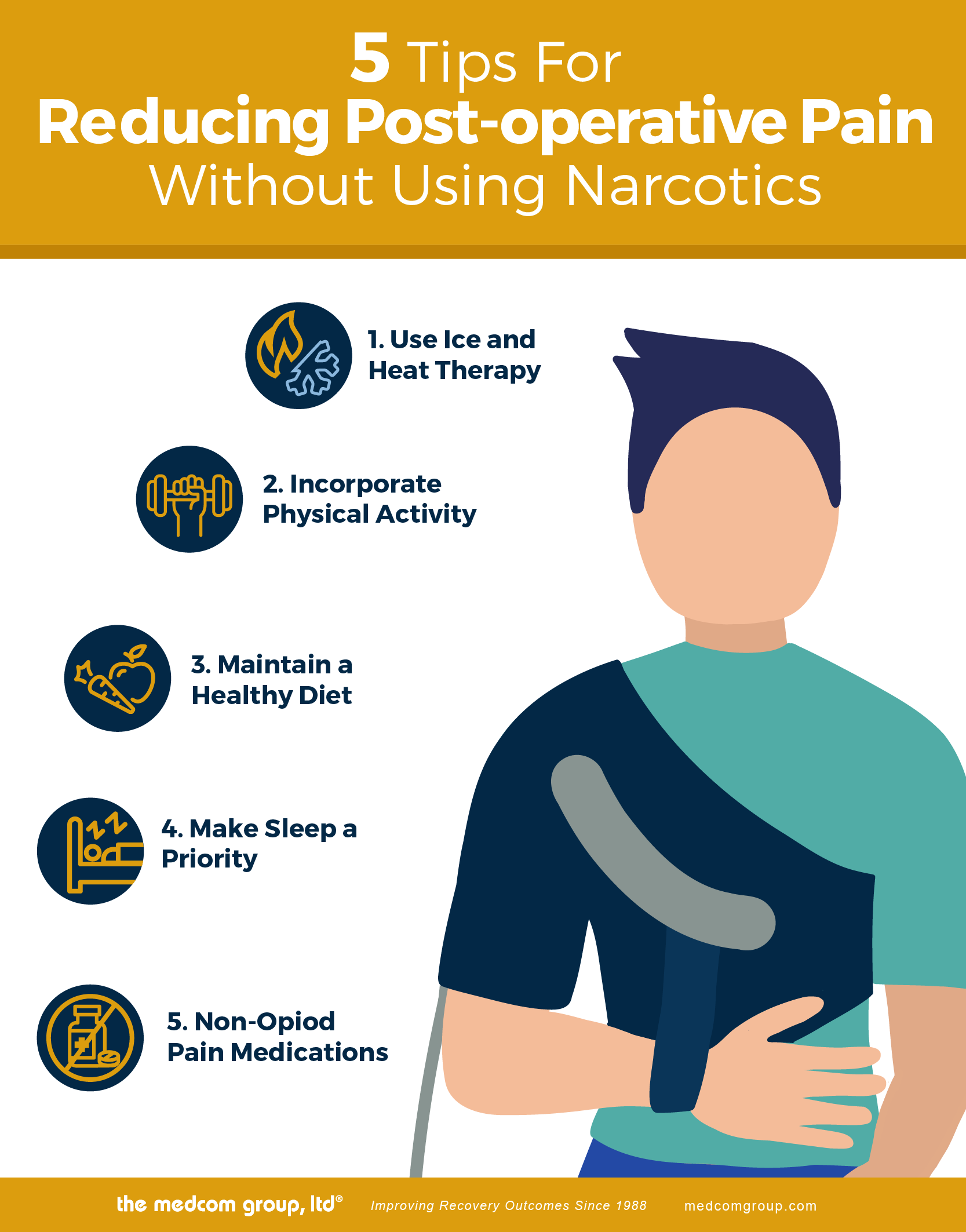 5 Tips For
Reducing Post-operative Pain
Without Using Narcotics

1. Use Ice and Heat Therapy

2. Incorporate Physical Activity

3. Maintain a Healthy Diet

4. Make Sleep a Priority

5. Non-Opiod Pain Medications

the medcom group, ltd® Improving Recovery Outcomes Since 1988 medcomgroup.com